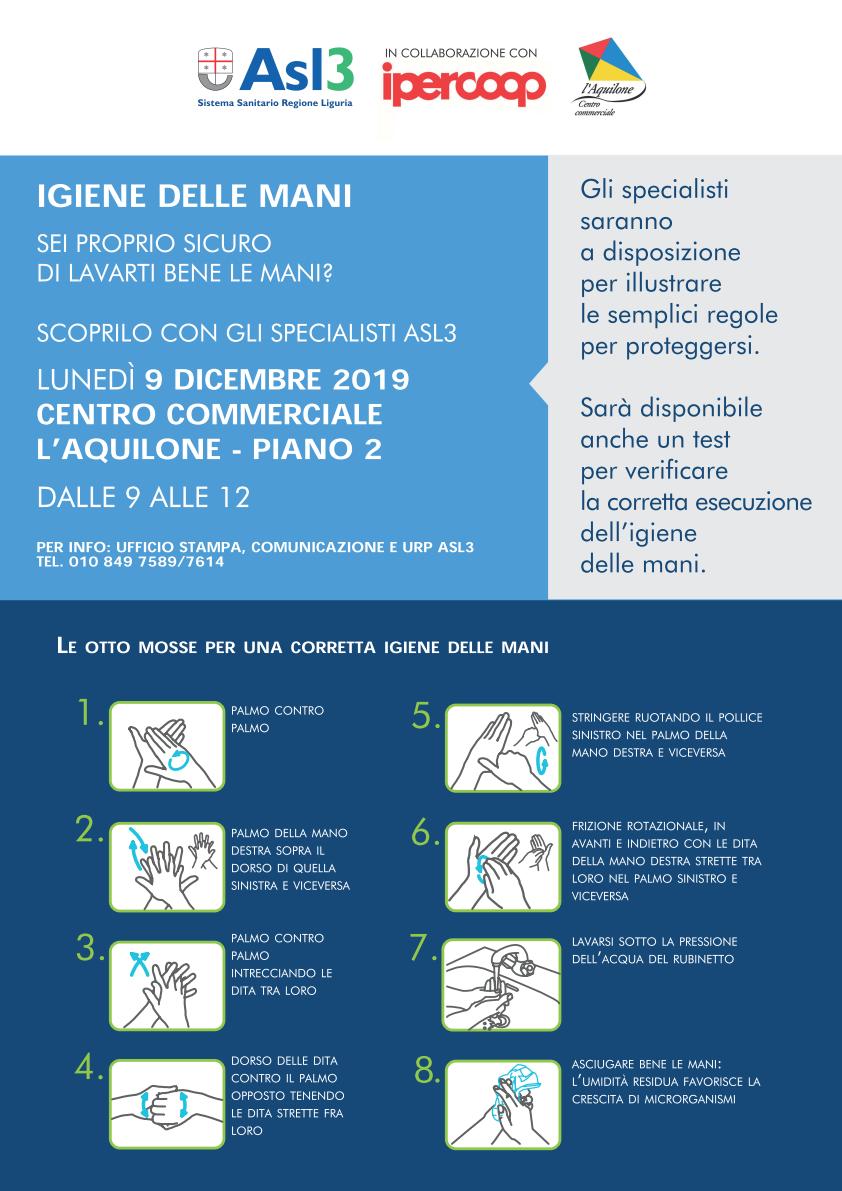 Asl3
Sistema Sanitario Regione Liguria

IN COLLABORAZIONE CON
ipercoop

l'Aquilone
Centro commerciale

IGIENE DELLE MANI

SEI PROPRIO SICURO DI LAVARTI BENE LE MANI?

SCOPRILO CON GLI SPECIALISTI ASL3

LUNEDÌ 9 DICEMBRE 2019
CENTRO COMMERCIALE L'AQUILONE - PIANO 2

DALLE 9 ALLE 12

PER INFO: UFFICIO STAMPA, COMUNICAZIONE E URP ASL3
TEL. 010 849 7589/7614

Gli specialisti saranno a disposizione per illustrare le semplici regole per proteggersi.

Sarà disponibile anche un test per verificare la corretta esecuzione dell'igiene delle mani.

LE OTTO MOSSE PER UNA CORRETTA IGIENE DELLE MANI

1. PALMO CONTRO PALMO

2. PALMO DELLA MANO DESTRA SOPRA IL DORSO DI QUELLA SINISTRA E VICEVERSA

3. PALMO CONTRO PALMO INTRECCIANDO LE DITA TRA LORO

4. DORSO DELLE DITA CONTRO IL PALMO OPPOSTO TENENDO LE DITA STRETTE FRA LORO

5. STRINGERE RUOTANDO IL POLLICE SINISTRO NEL PALMO DELLA MANO DESTRA E VICEVERSA

6. FRIZIONE ROTAZIONALE, IN AVANTI E INDIETRO CON LE DITA DELLA MANO DESTRA STRETTE TRA LORO NEL PALMO SINISTRO E VICEVERSA

7. LAVARSI SOTTO LA PRESSIONE DELL'ACQUA DEL RUBINETTO

8. ASCIUGARE BENE LE MANI: L'UMIDITÀ RESIDUA FAVORISCE LA CRESCITA DI MICRORGANISMI